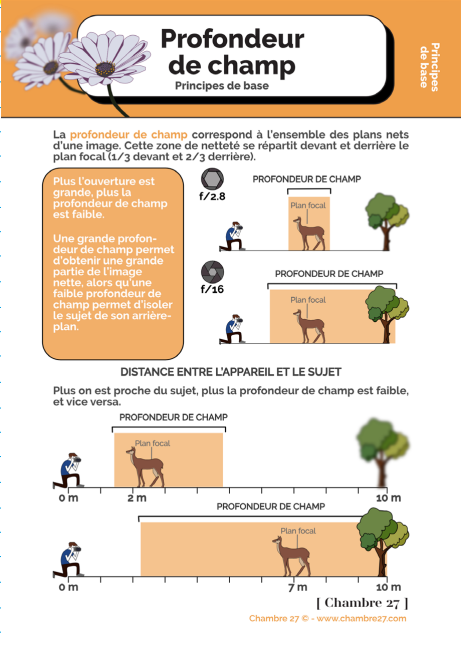 Profondeur de champ
Principes de base

Principes de base

La profondeur de champ correspond à l'ensemble des plans nets d'une image. Cette zone de netteté se répartit devant et derrière le plan focal (1/3 devant et 2/3 derrière).

Plus l'ouverture est grande, plus la profondeur de champ est faible.

Une grande profondeur de champ permet d'obtenir une grande partie de l'image nette, alors qu'une faible profondeur de champ permet d'isoler le sujet de son arrière-plan.

f/2.8
PROFONDEUR DE CHAMP
Plan focal

f/16
PROFONDEUR DE CHAMP
Plan focal

DISTANCE ENTRE L'APPAREIL ET LE SUJET

Plus on est proche du sujet, plus la profondeur de champ est faible, et vice versa.

PROFONDEUR DE CHAMP
Plan focal
0 m
2 m
10 m

PROFONDEUR DE CHAMP
Plan focal
0 m
7 m
10 m

[ Chambre 27 ]

Chambre 27 © - www.chambre27.com